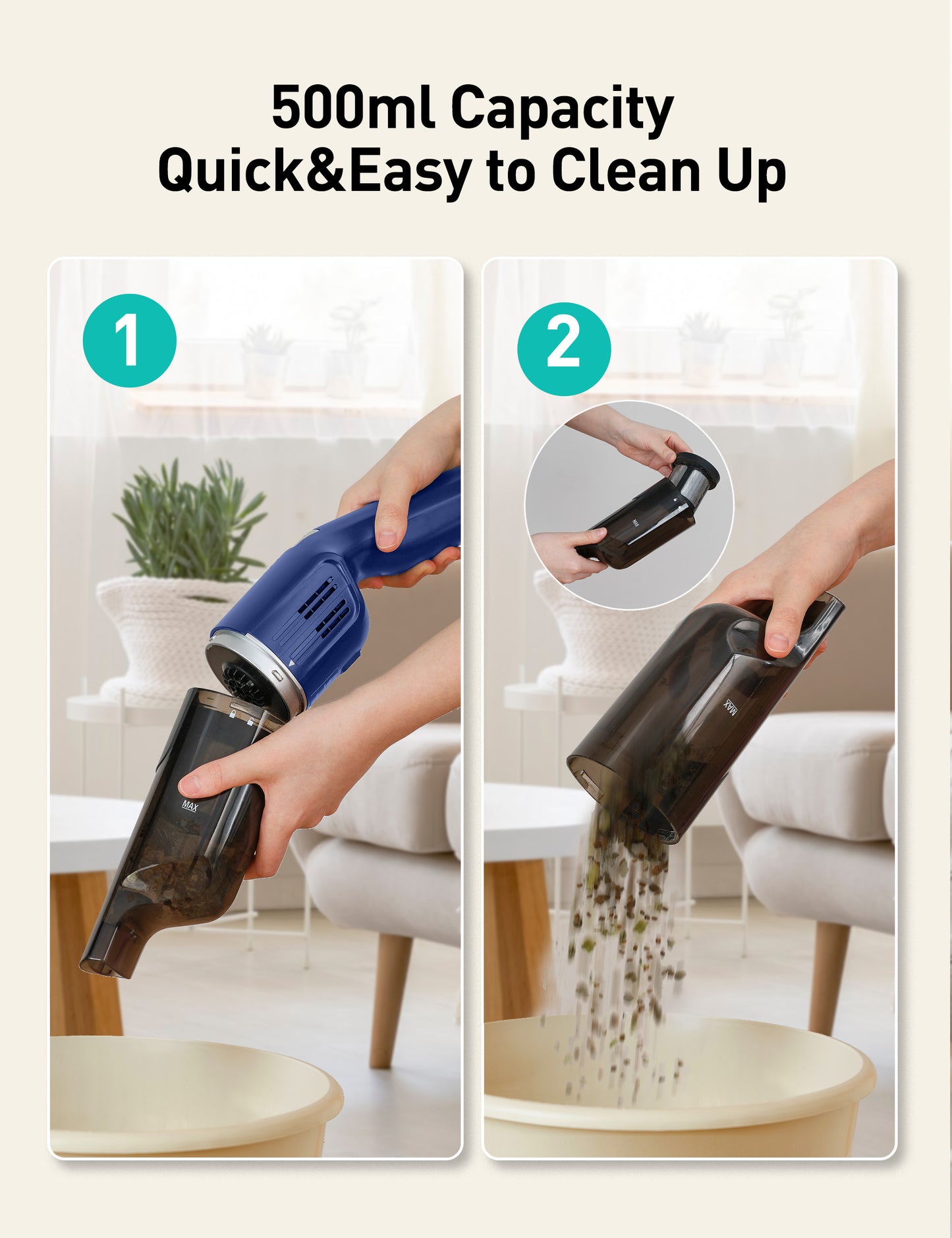 500ml Capacity
Quick&Easy to Clean Up

1

MAX

2

MAX

MAX